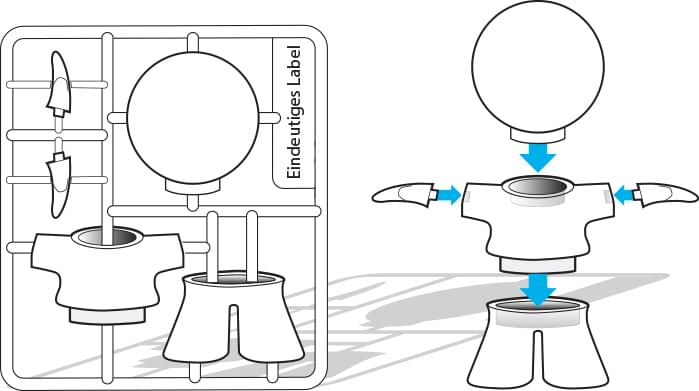 Eindeutiges Label