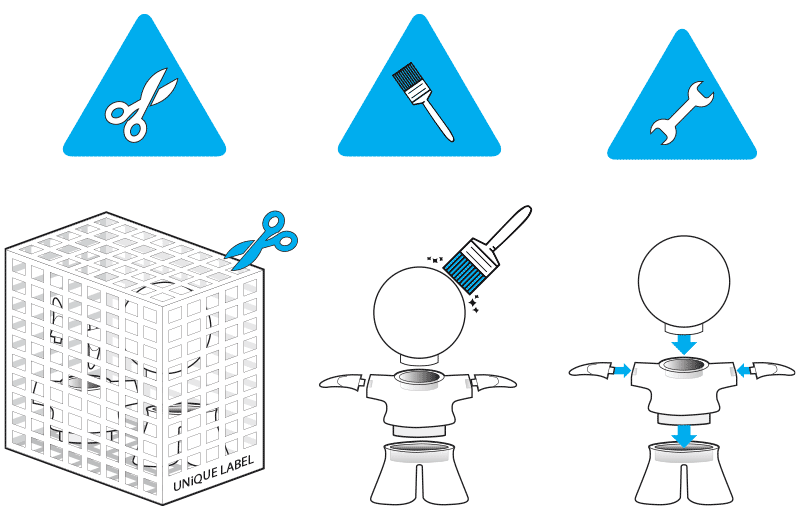 UNiQUE LABEL